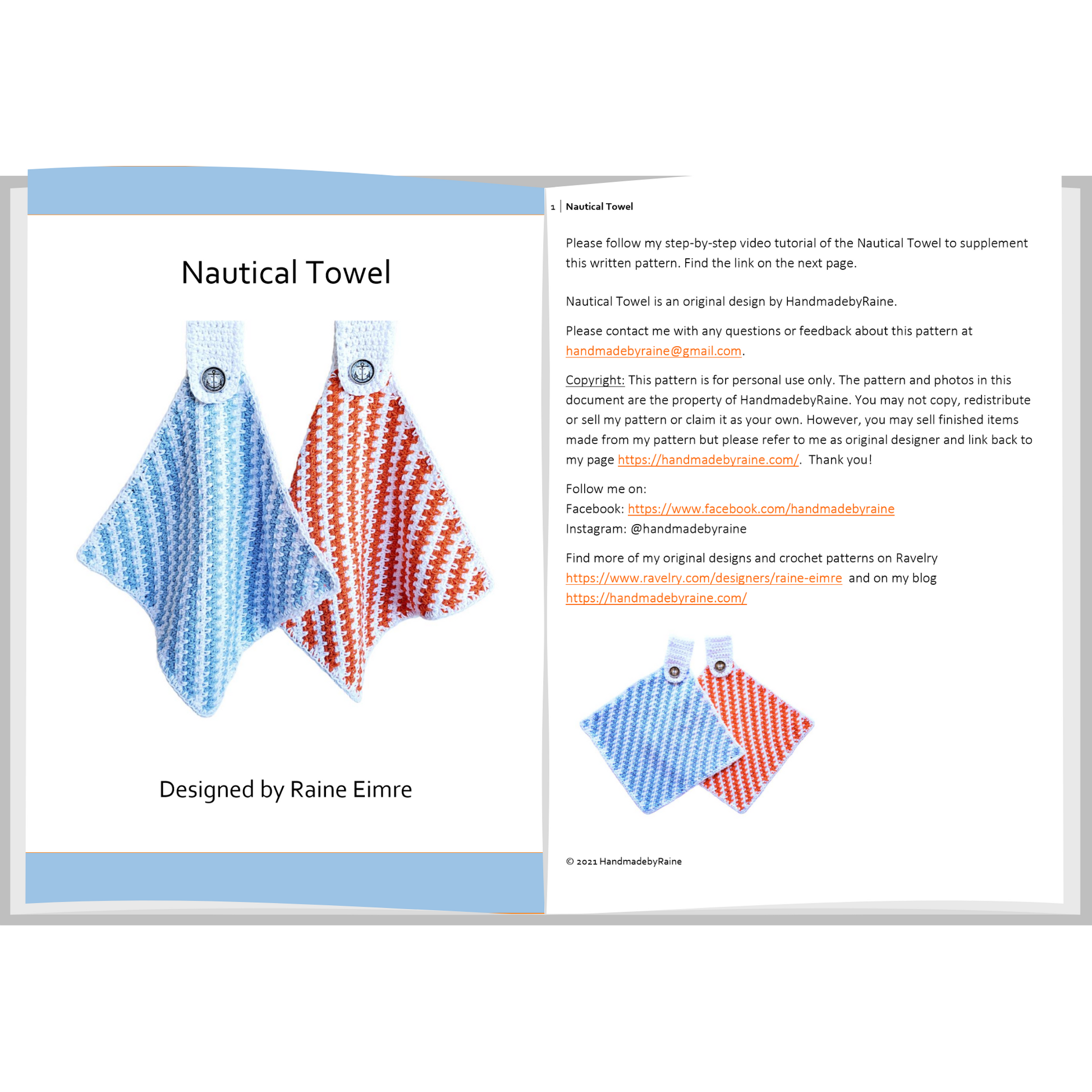 Nautical Towel

Designed by Raine Eimre

1 | Nautical Towel

Please follow my step-by-step video tutorial of the Nautical Towel to supplement this written pattern. Find the link on the next page.

Nautical Towel is an original design by HandmadebyRaine.

Please contact me with any questions or feedback about this pattern at handmadebyraine@gmail.com.

Copyright: This pattern is for personal use only. The pattern and photos in this document are the property of HandmadebyRaine. You may not copy, redistribute or sell my pattern or claim it as your own. However, you may sell finished items made from my pattern but please refer to me as original designer and link back to my page https://handmadebyraine.com/. Thank you!

Follow me on:
Facebook: https://www.facebook.com/handmadebyraine
Instagram: @handmadebyraine

Find more of my original designs and crochet patterns on Ravelry https://www.ravelry.com/designers/raine-eimre and on my blog https://handmadebyraine.com/

© 2021 HandmadebyRaine