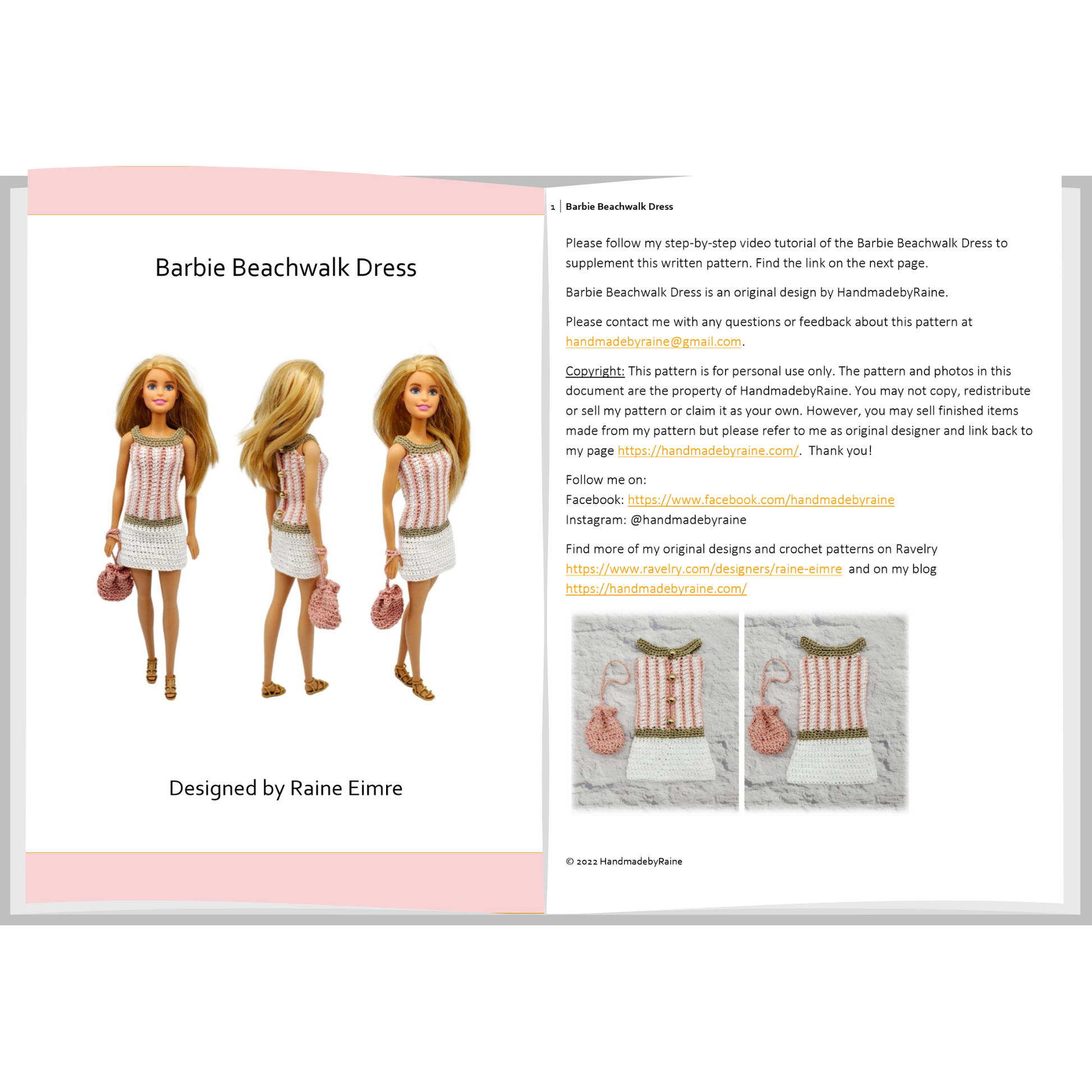 Barbie Beachwalk Dress

Designed by Raine Eimre

1 | Barbie Beachwalk Dress

Please follow my step-by-step video tutorial of the Barbie Beachwalk Dress to supplement this written pattern. Find the link on the next page.

Barbie Beachwalk Dress is an original design by HandmadebyRaine.

Please contact me with any questions or feedback about this pattern at handmadebyraine@gmail.com.

Copyright: This pattern is for personal use only. The pattern and photos in this document are the property of HandmadebyRaine. You may not copy, redistribute or sell my pattern or claim it as your own. However, you may sell finished items made from my pattern but please refer to me as original designer and link back to my page https://handmadebyraine.com/. Thank you!

Follow me on:
Facebook: https://www.facebook.com/handmadebyraine
Instagram: @handmadebyraine

Find more of my original designs and crochet patterns on Ravelry https://www.ravelry.com/designers/raine-eimre and on my blog https://handmadebyraine.com/

© 2022 HandmadebyRaine