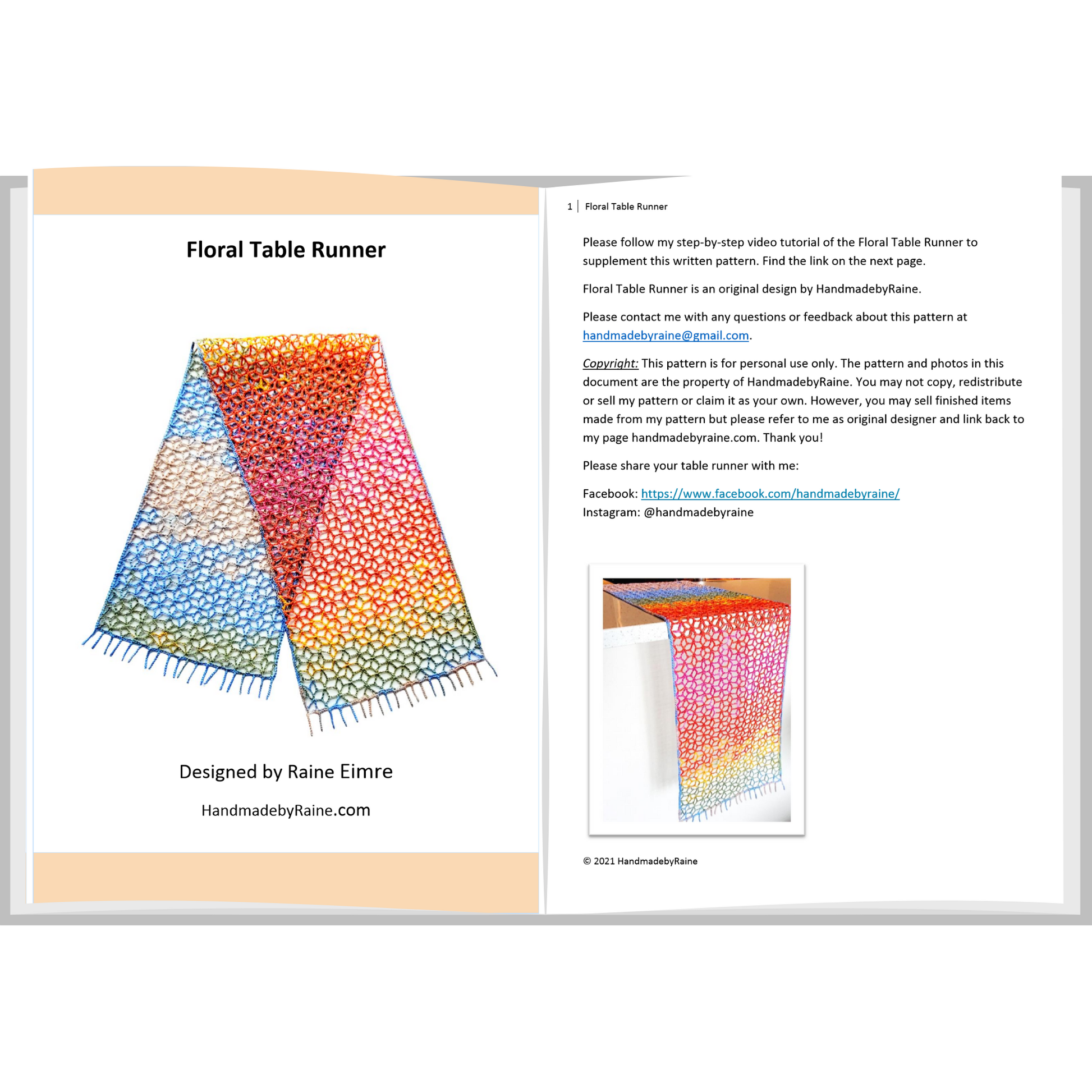 Floral Table Runner

Designed by Raine Eimre

HandmadebyRaine.com

1 | Floral Table Runner

Please follow my step-by-step video tutorial of the Floral Table Runner to supplement this written pattern. Find the link on the next page.

Floral Table Runner is an original design by HandmadebyRaine.

Please contact me with any questions or feedback about this pattern at handmadebyraine@gmail.com.

Copyright: This pattern is for personal use only. The pattern and photos in this document are the property of HandmadebyRaine. You may not copy, redistribute or sell my pattern or claim it as your own. However, you may sell finished items made from my pattern but please refer to me as original designer and link back to my page handmadebyraine.com. Thank you!

Please share your table runner with me:

Facebook: https://www.facebook.com/handmadebyraine/
Instagram: @handmadebyraine

© 2021 HandmadebyRaine