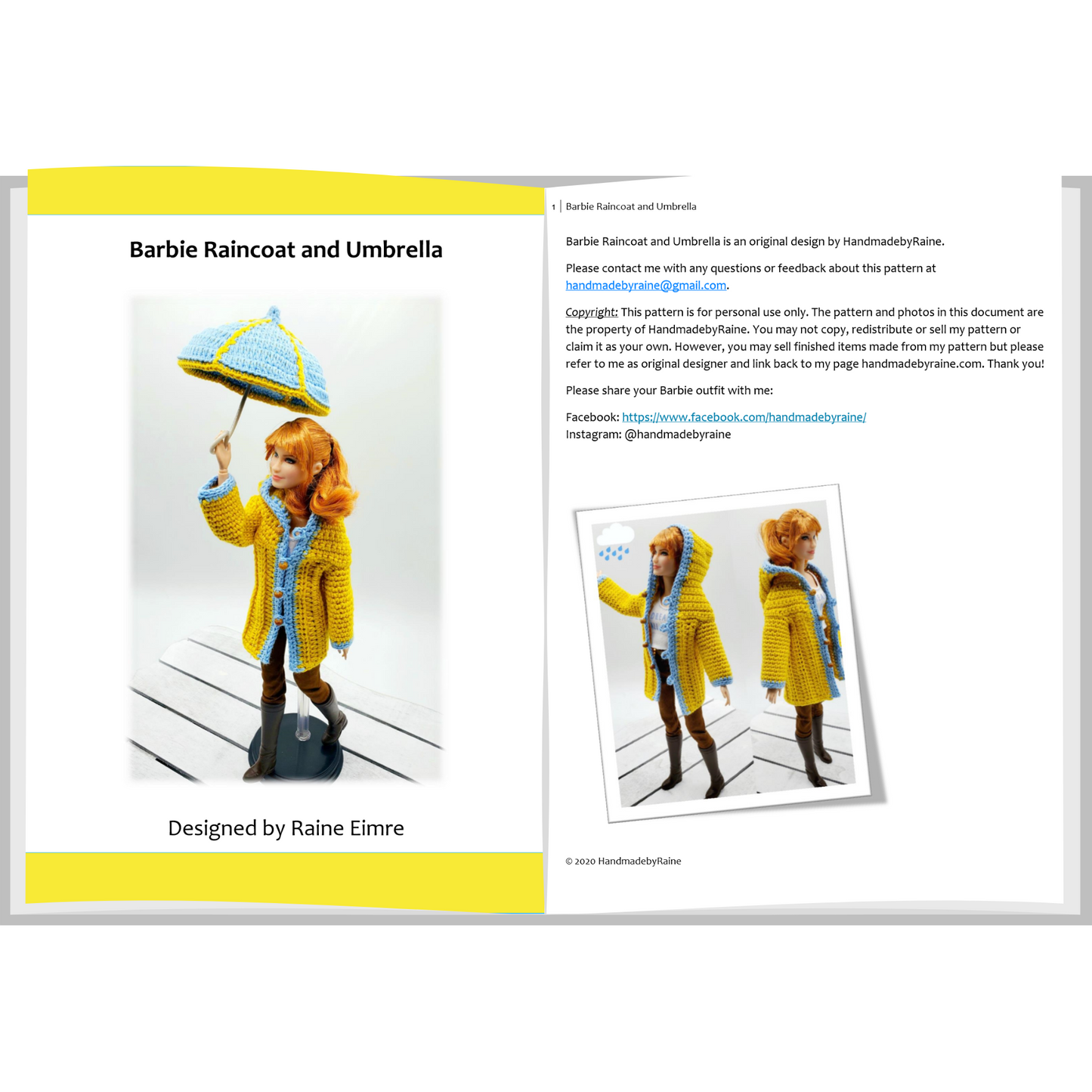 Barbie Raincoat and Umbrella

Designed by Raine Eimre

1 | Barbie Raincoat and Umbrella

Barbie Raincoat and Umbrella is an original design by HandmadebyRaine.

Please contact me with any questions or feedback about this pattern at handmadebyraine@gmail.com.

Copyright: This pattern is for personal use only. The pattern and photos in this document are the property of HandmadebyRaine. You may not copy, redistribute or sell my pattern or claim it as your own. However, you may sell finished items made from my pattern but please refer to me as original designer and link back to my page handmadebyraine.com. Thank you!

Please share your Barbie outfit with me:

Facebook: https://www.facebook.com/handmadebyraine/
Instagram: @handmadebyraine

© 2020 HandmadebyRaine