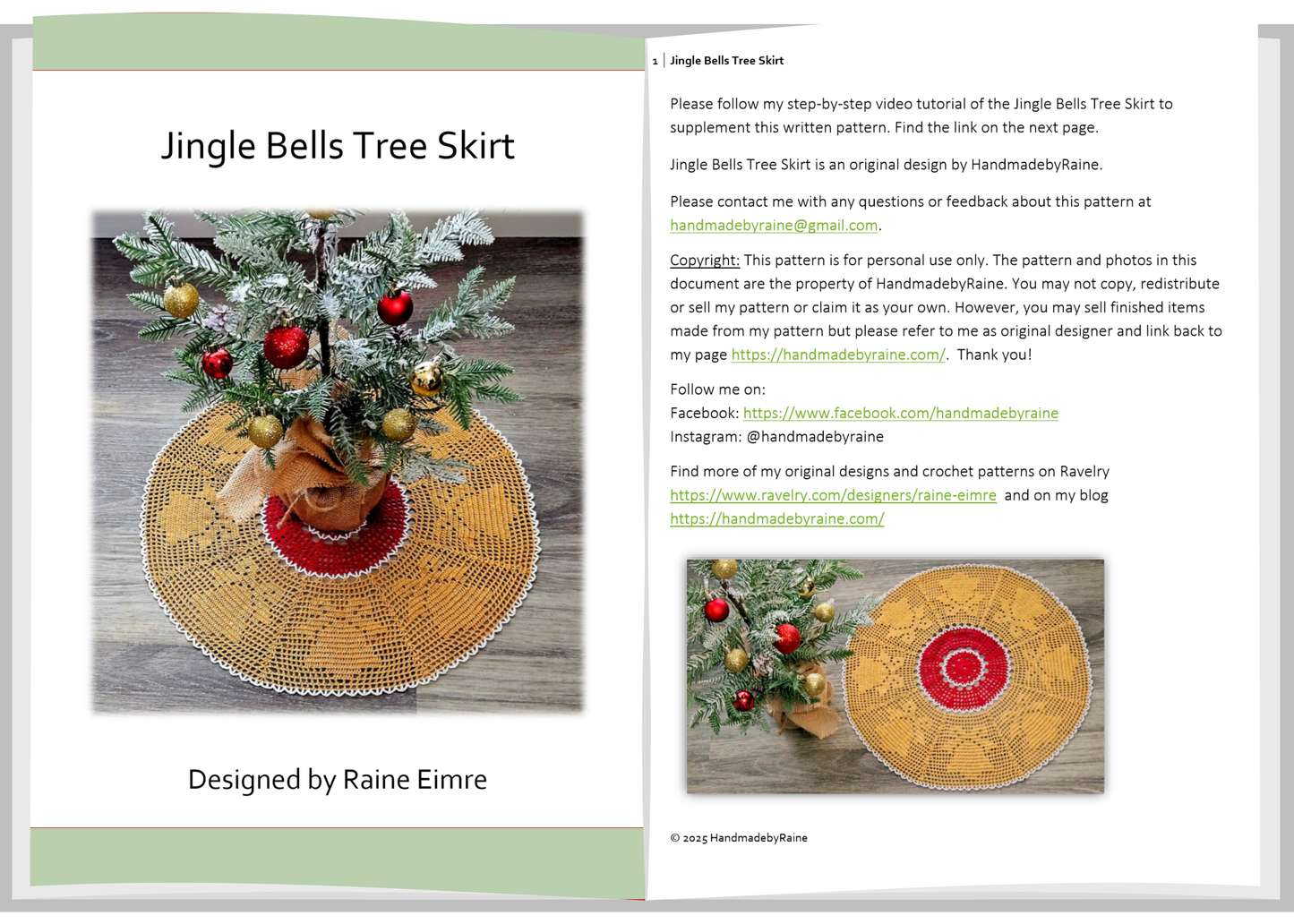 Jingle Bells Tree Skirt

Designed by Raine Eimre

1 | Jingle Bells Tree Skirt

Please follow my step-by-step video tutorial of the Jingle Bells Tree Skirt to supplement this written pattern. Find the link on the next page.

Jingle Bells Tree Skirt is an original design by HandmadebyRaine.

Please contact me with any questions or feedback about this pattern at handmadebyraine@gmail.com.

Copyright: This pattern is for personal use only. The pattern and photos in this document are the property of HandmadebyRaine. You may not copy, redistribute or sell my pattern or claim it as your own. However, you may sell finished items made from my pattern but please refer to me as original designer and link back to my page https://handmadebyraine.com/. Thank you!

Follow me on:
Facebook: https://www.facebook.com/handmadebyraine
Instagram: @handmadebyraine

Find more of my original designs and crochet patterns on Ravelry https://www.ravelry.com/designers/raine-eimre and on my blog https://handmadebyraine.com/

© 2025 HandmadebyRaine